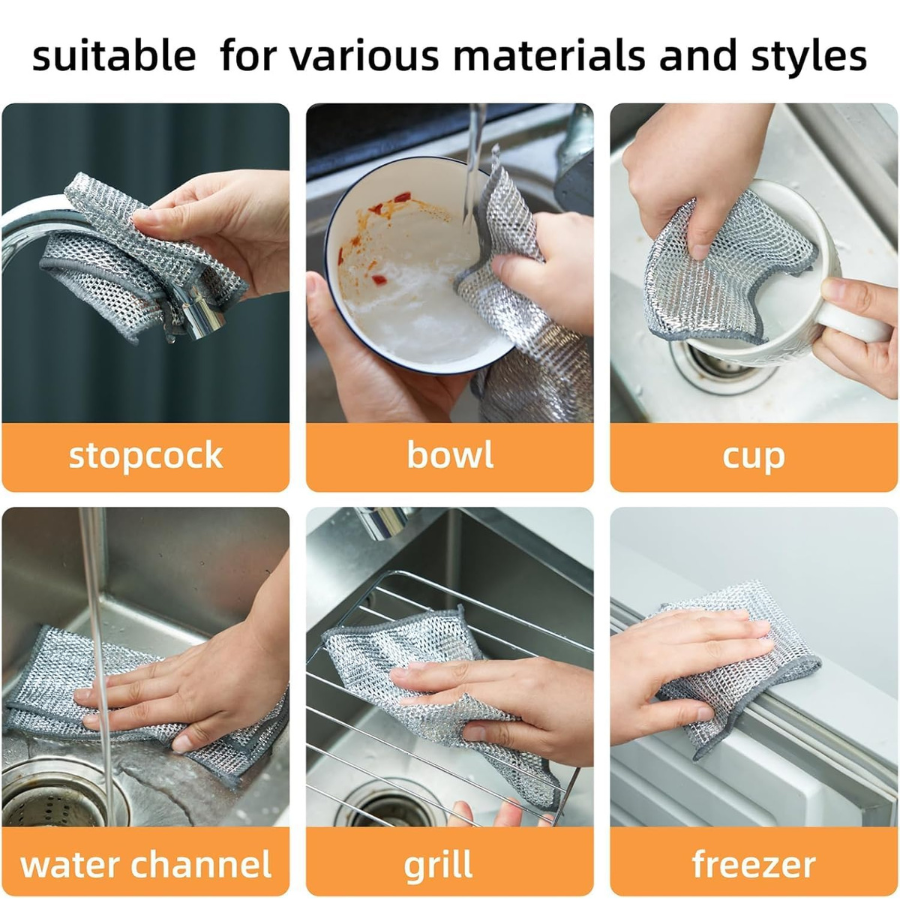 suitable for various materials and styles

stopcock

bowl

cup

water channel

grill

freezer