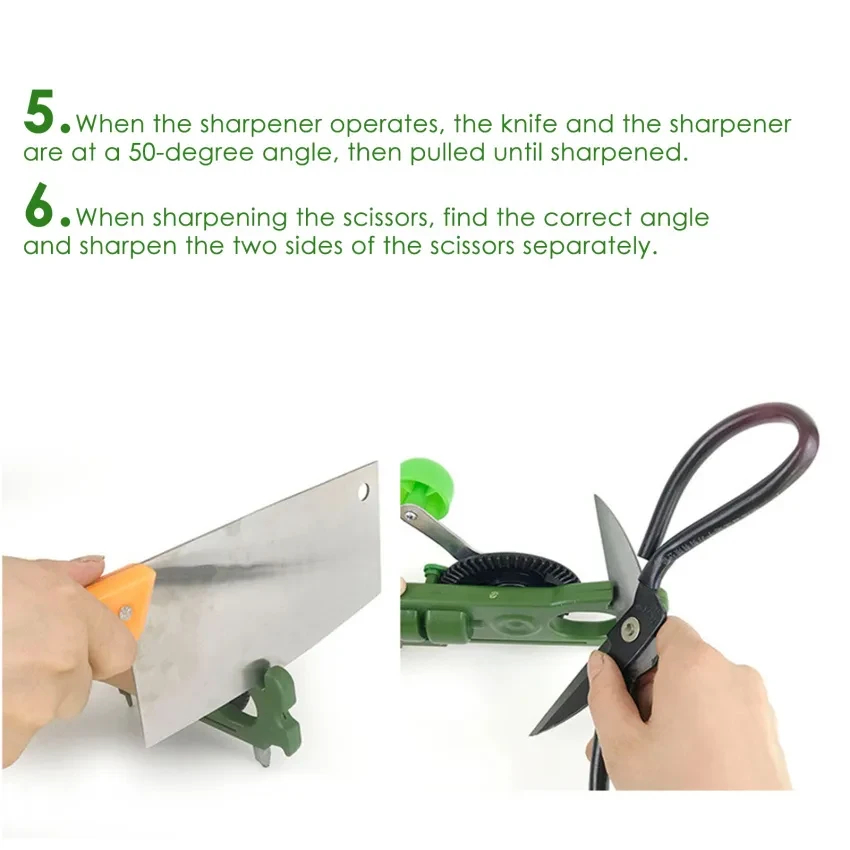 5. When the sharpener operates, the knife and the sharpener are at a 50-degree angle, then pulled until sharpened.

6. When sharpening the scissors, find the correct angle and sharpen the two sides of the scissors separately.