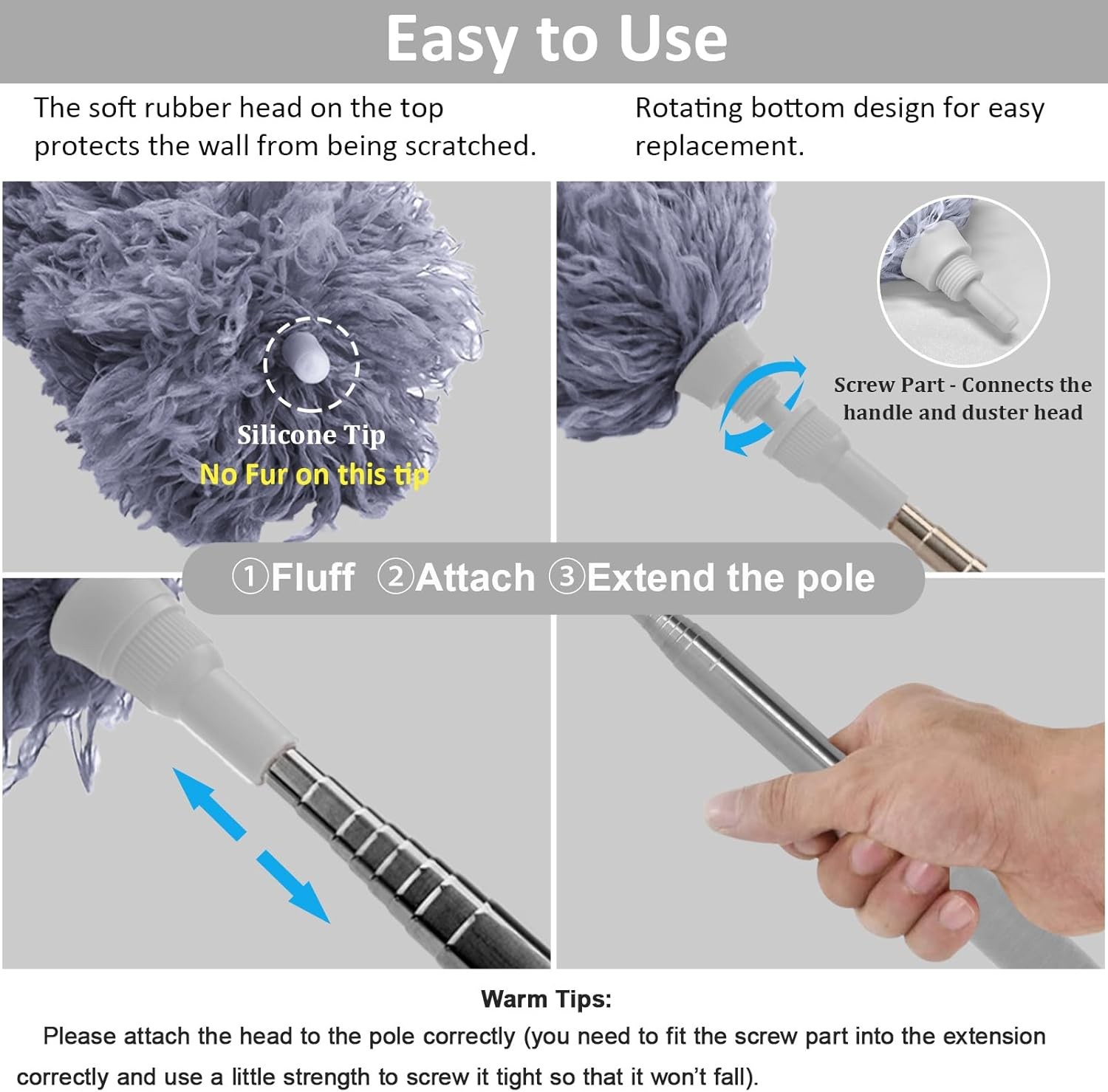 Easy to Use

The soft rubber head on the top protects the wall from being scratched.

Rotating bottom design for easy replacement.

Silicone Tip
No Fur on this tip

Screw Part - Connects the handle and duster head

①Fluff ②Attach ③Extend the pole

Warm Tips:
Please attach the head to the pole correctly (you need to fit the screw part into the extension correctly and use a little strength to screw it tight so that it won't fall).