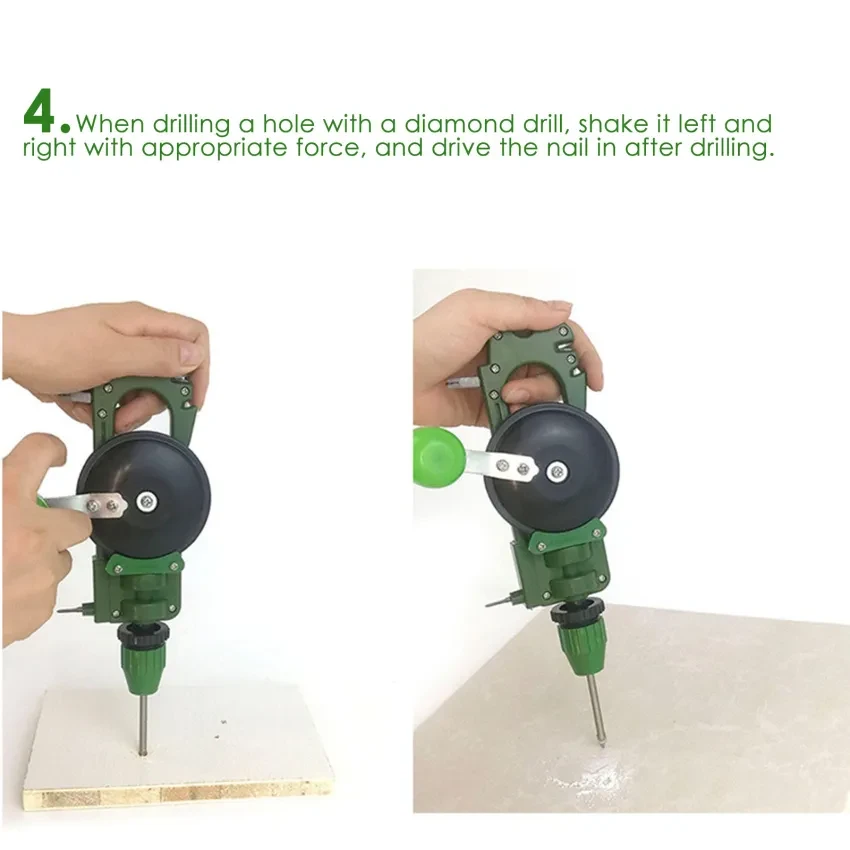 4. When drilling a hole with a diamond drill, shake it left and right with appropriate force, and drive the nail in after drilling.